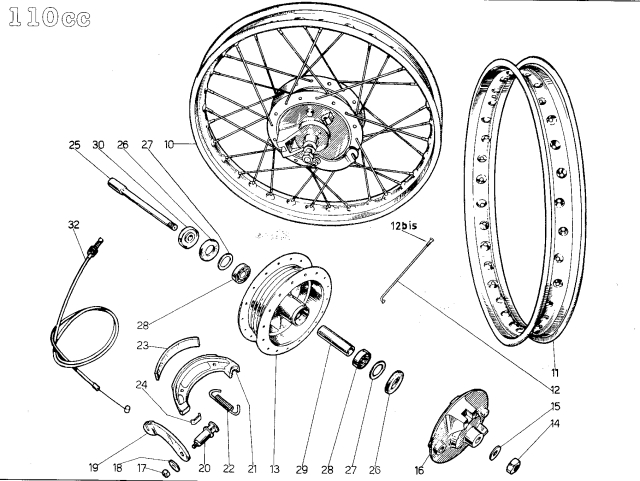 110cc

25 30 26 27 10

32

12bis

28

23

24

11

12

15

14

19 18 17 20 22 21 13 29 28 27 26 16