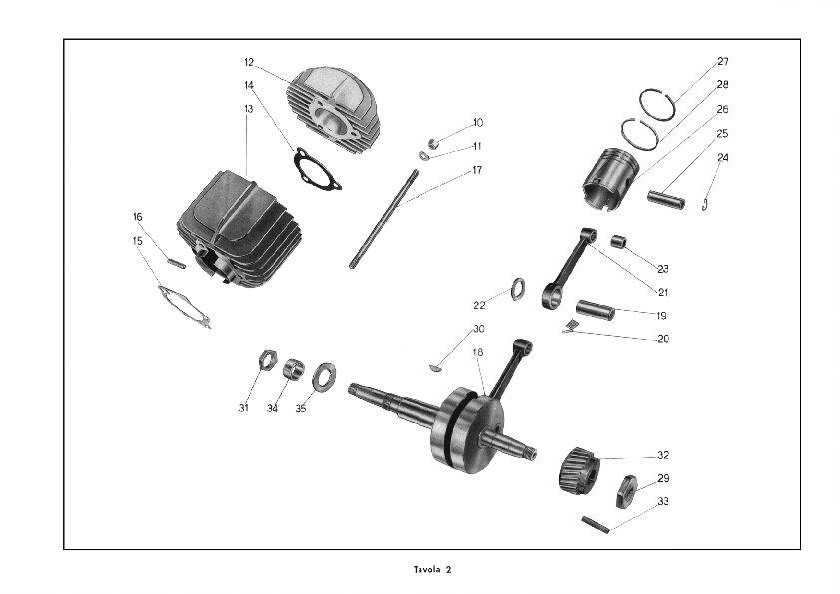 12
14
13
16
15
10
11
17
27
28
26
25
24
23
21
22
19
20
30
18
31
34
35
32
29
33

Tavola 2