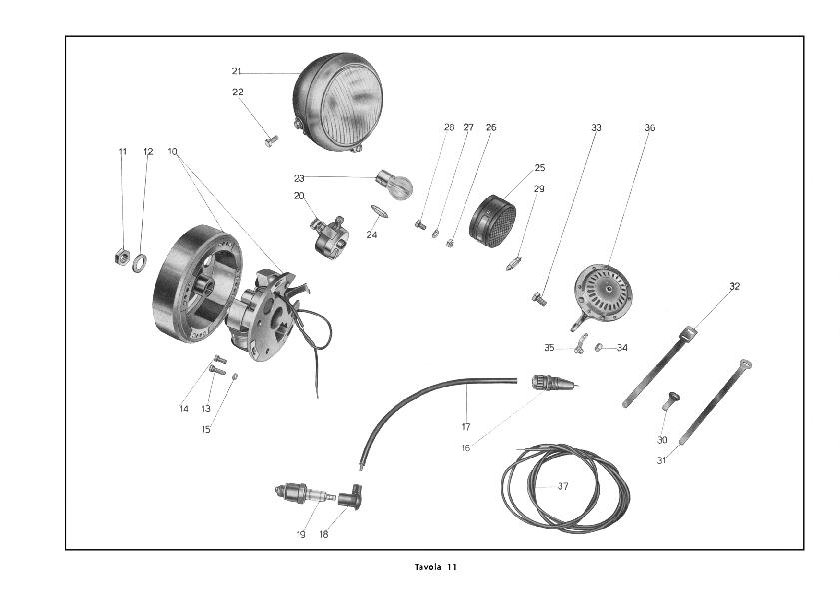 21
22
28 27 26
33
36
11 12 10
23
25
20
29
24
32
35
34
14 13
15
17
16
30
31
37
19 18

Tavola 11